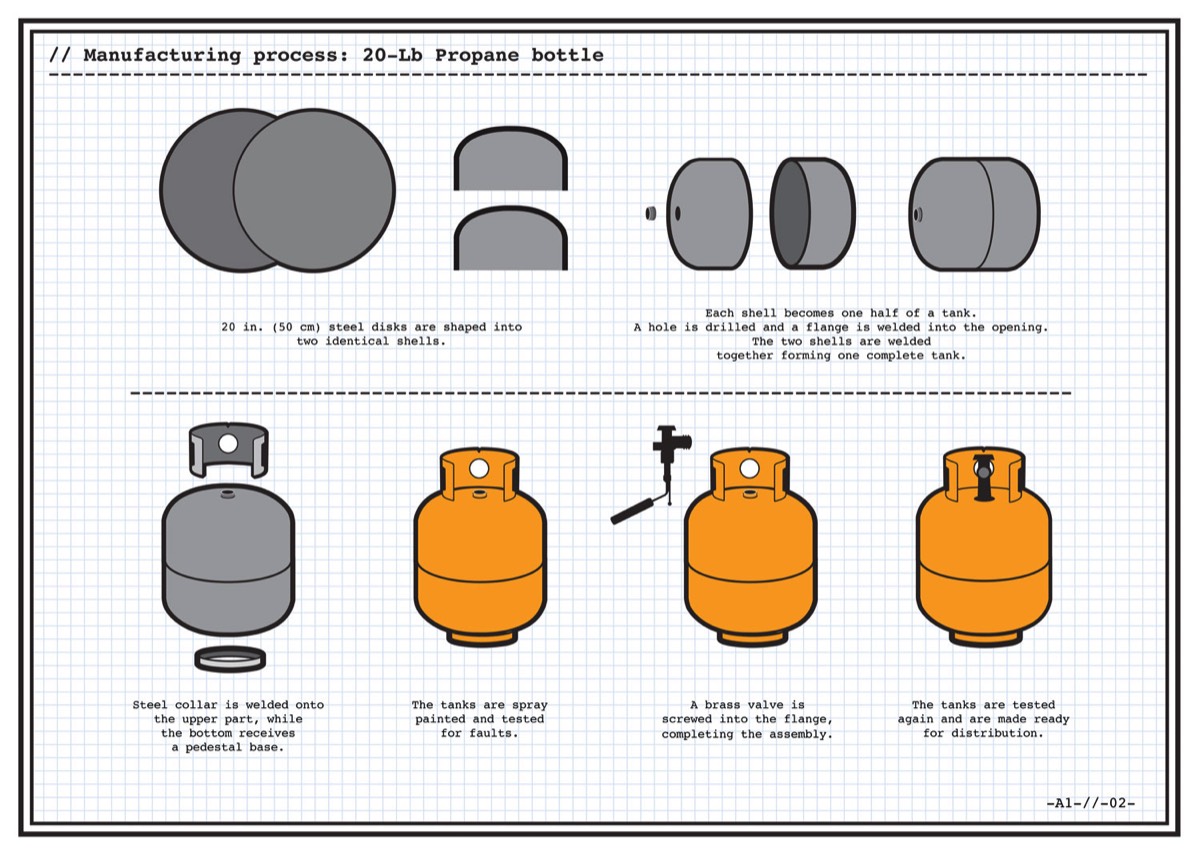 // Manufacturing process: 20-Lb Propane bottle

20 in. (50 cm) steel disks are shaped into two identical shells.

Each shell becomes one half of a tank. A hole is drilled and a flange is welded into the opening. The two shells are welded together forming one complete tank.

Steel collar is welded onto the upper part, while the bottom receives a pedestal base.

The tanks are spray painted and tested for faults.

A brass valve is screwed into the flange, completing the assembly.

The tanks are tested again and are made ready for distribution.

-A1-//-02-